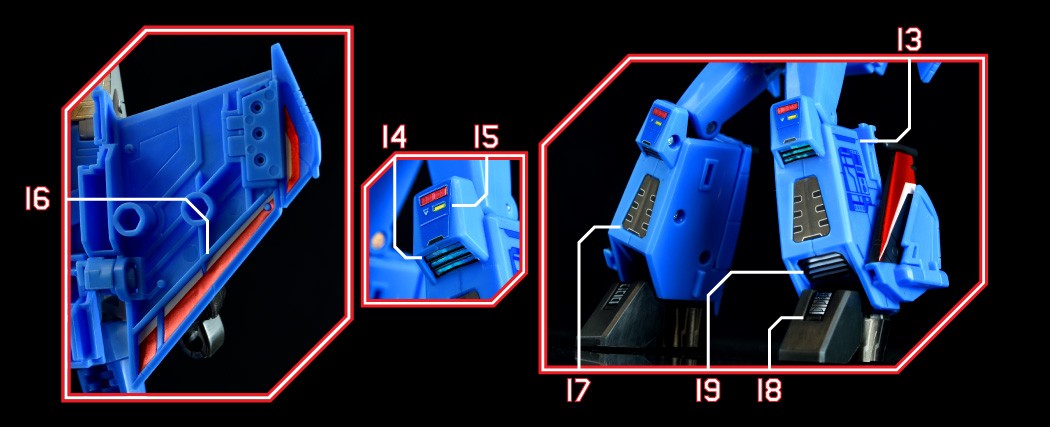 16

14 15

13

17 19 18