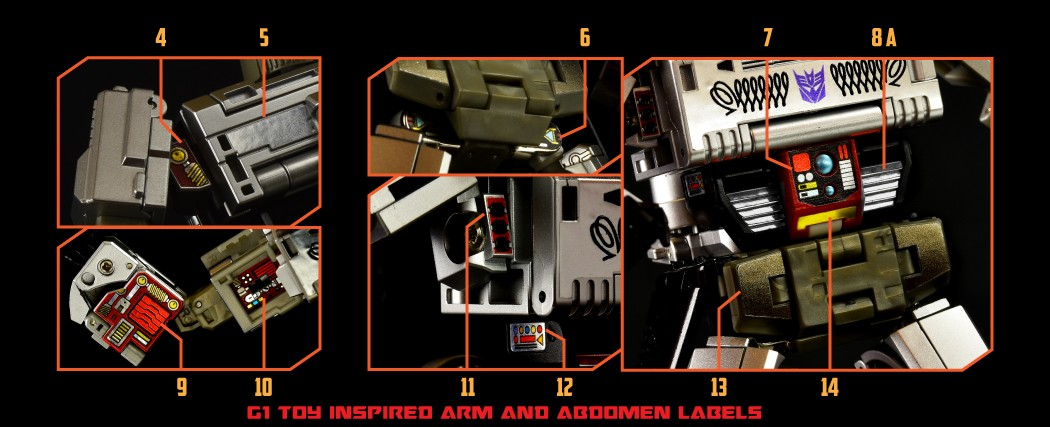 4
5
6
7
8 A
9
10
11
12
13
14
G1 TOY INSPIRED ARM AND ABDOMEN LABELS