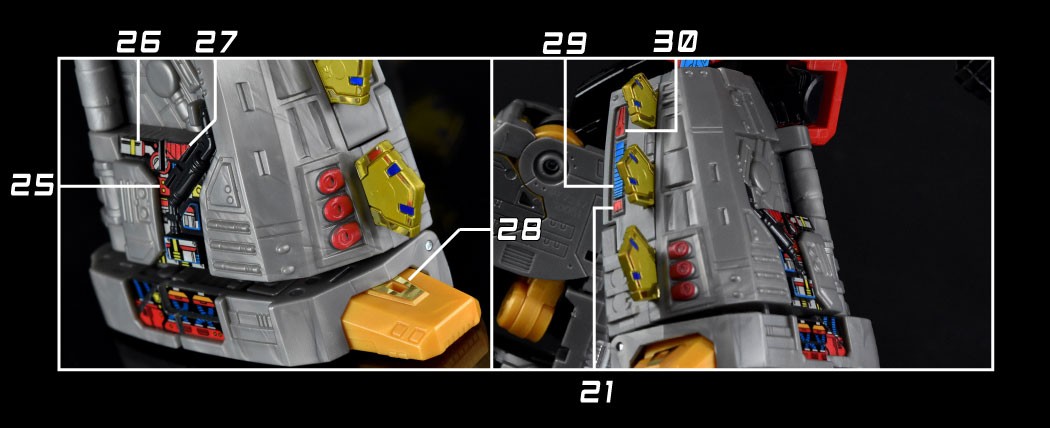 26 27 29 30
25
28
21